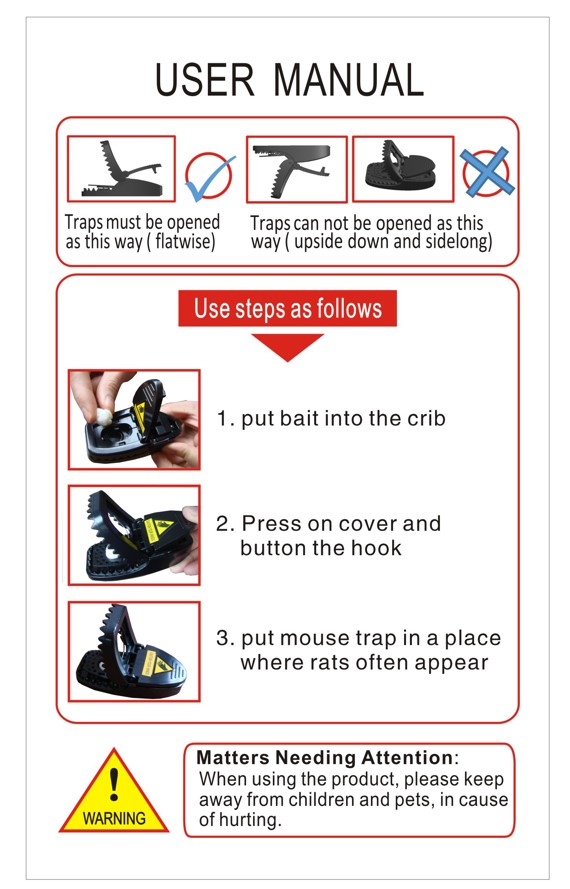 USER MANUAL

Traps must be opened as this way ( flatwise)

Traps can not be opened as this way ( upside down and sidelong)

Use steps as follows

1. put bait into the crib

2. Press on cover and button the hook

3. put mouse trap in a place where rats often appear

WARNING

Matters Needing Attention:
When using the product, please keep away from children and pets, in cause of hurting.